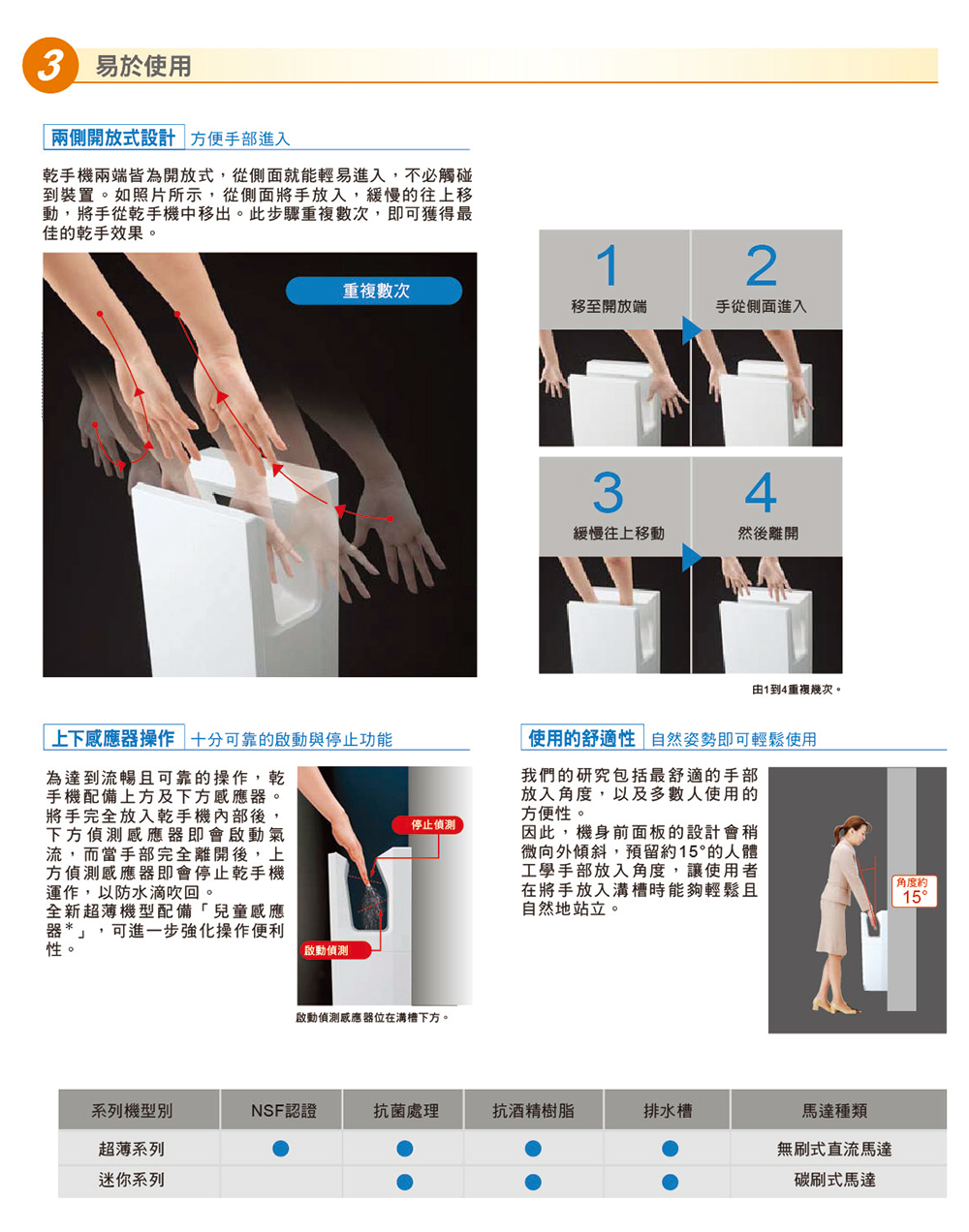 3 易於使用

兩側開放式設計 方便手部進入

乾手機兩端皆為開放式，從側面就能輕易進入，不必觸碰到裝置。如照片所示，從側面將手放入，緩慢的往上移動，將手從乾手機中移出。此步驟重複數次，即可獲得最佳的乾手效果。

重複數次

1 移至開放端
2 手從側面進入
3 緩慢往上移動
4 然後離開

由1到4重複幾次。

上下感應器操作 十分可靠的啟動與停止功能

為達到流暢且可靠的操作，乾手機配備上方及下方感應器。將手完全放入乾手機內部後，下方偵測感應器即會啟動氣流，而當手部完全離開後，上方偵測感應器即會停止乾手機運作，以防水滴吹回。
全新超薄機型配備「兒童感應器*」，可進一步強化操作便利性。

停止偵測
啟動偵測
啟動偵測感應器位在溝槽下方。

使用的舒適性 自然姿勢即可輕鬆使用

我們的研究包括最舒適的手部放入角度，以及多數人使用的方便性。
因此，機身前面板的設計會稍微向外傾斜，預留約15°的人體工學手部放入角度，讓使用者在將手放入溝槽時能夠輕鬆且自然地站立。

角度約 15°

| 系列機型別 | NSF認證 | 抗菌處理 | 抗酒精樹脂 | 排水槽 | 馬達種類 |
|---|---|---|---|---|---|
| 超薄系列 | ● | ● | ● | ● | 無刷式直流馬達 |
| 迷你系列 |  | ● | ● | ● | 碳刷式馬達 |